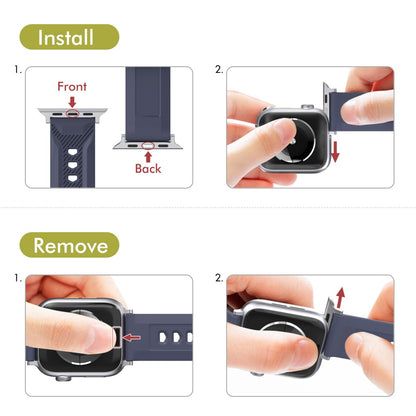 Install

1.

Front

Back

2.

Remove

1.

2.