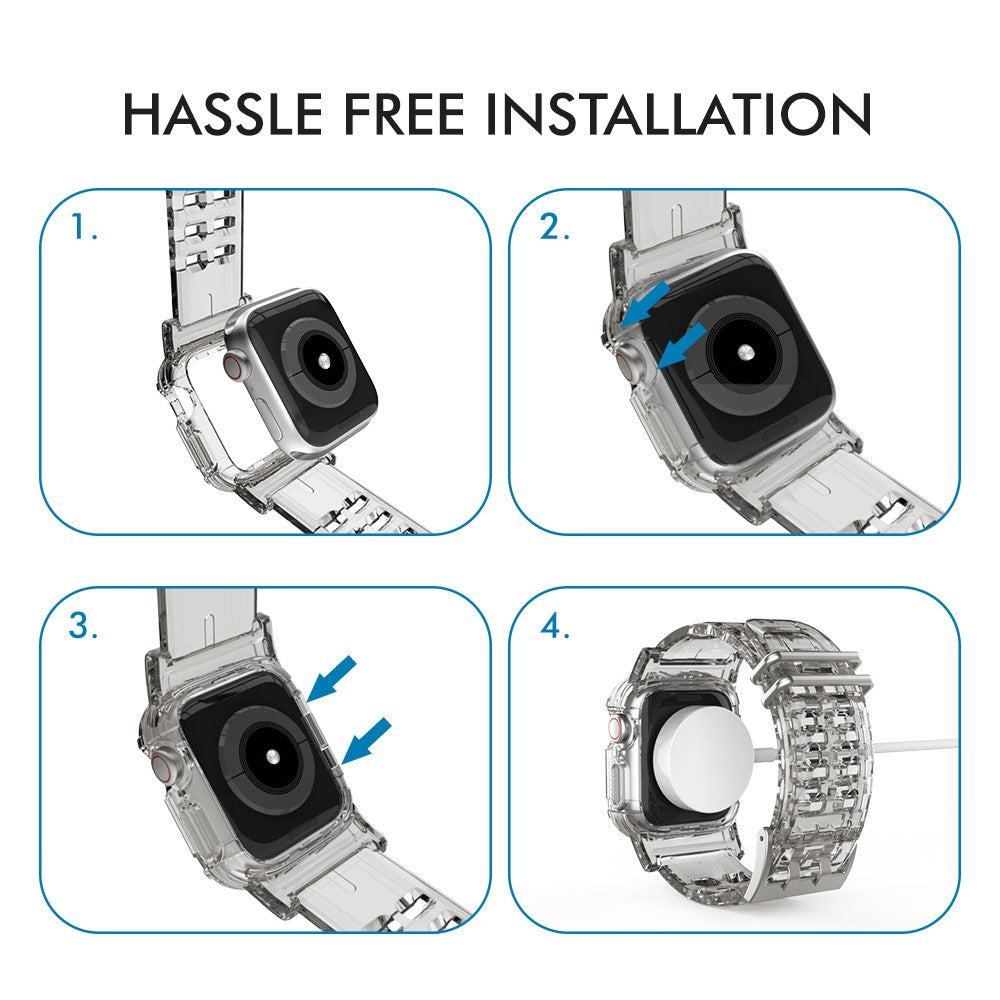 HASSLE FREE INSTALLATION

1.

2.

3.

4.