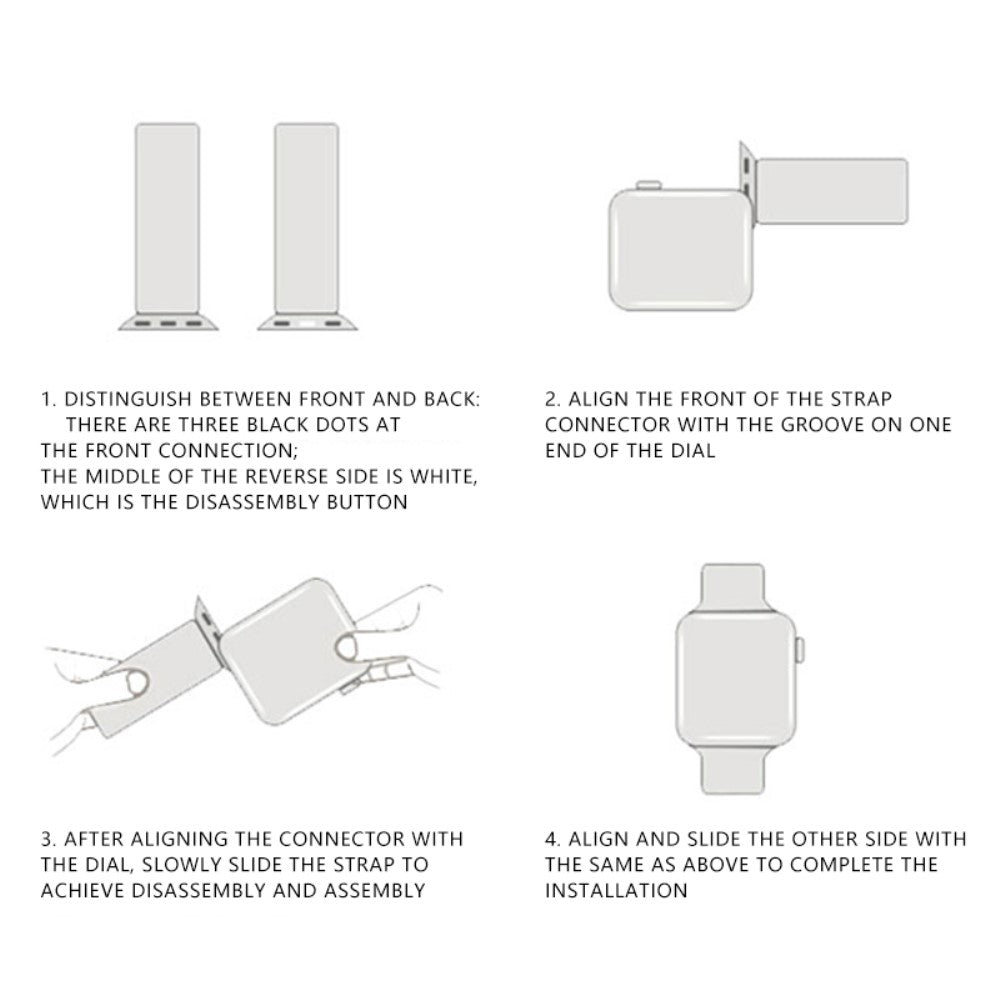 1. DISTINGUISH BETWEEN FRONT AND BACK:
THERE ARE THREE BLACK DOTS AT
THE FRONT CONNECTION;
THE MIDDLE OF THE REVERSE SIDE IS WHITE,
WHICH IS THE DISASSEMBLY BUTTON

2. ALIGN THE FRONT OF THE STRAP CONNECTOR WITH THE GROOVE ON ONE END OF THE DIAL

3. AFTER ALIGNING THE CONNECTOR WITH THE DIAL, SLOWLY SLIDE THE STRAP TO ACHIEVE DISASSEMBLY AND ASSEMBLY

4. ALIGN AND SLIDE THE OTHER SIDE WITH THE SAME AS ABOVE TO COMPLETE THE INSTALLATION